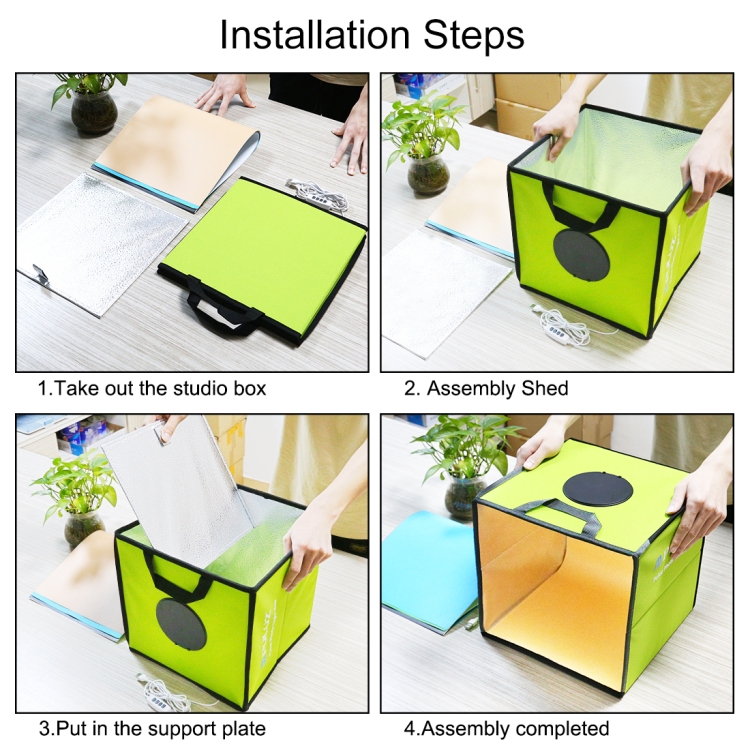 Installation Steps

1.Take out the studio box

2. Assembly Shed

3.Put in the support plate

4.Assembly completed